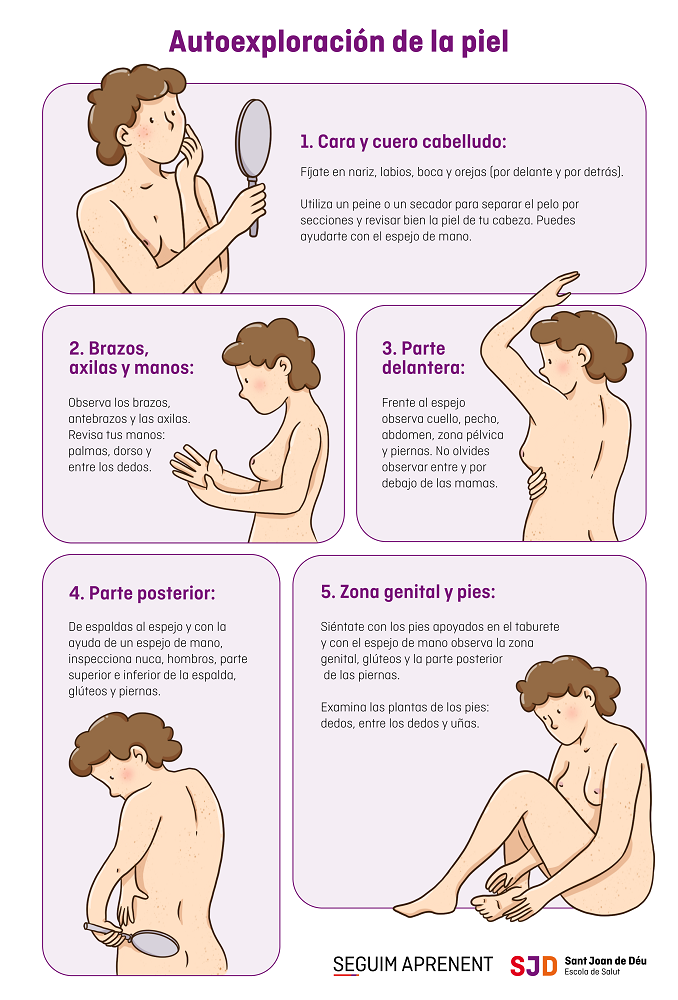 Autoexploración de la piel

1. Cara y cuero cabelludo:

Fíjate en nariz, labios, boca y orejas (por delante y por detrás).

Utiliza un peine o un secador para separar el pelo por secciones y revisar bien la piel de tu cabeza. Puedes ayudarte con el espejo de mano.

2. Brazos, axilas y manos:

Observa los brazos, antebrazos y las axilas. Revisa tus manos: palmas, dorso y entre los dedos.

3. Parte delantera:

Frente al espejo observa cuello, pecho, abdomen, zona pélvica y piernas. No olvides observar entre y por debajo de las mamas.

4. Parte posterior:

De espaldas al espejo y con la ayuda de un espejo de mano, inspecciona nuca, hombros, parte superior e inferior de la espalda, glúteos y piernas.

5. Zona genital y pies:

Siéntate con los pies apoyados en el taburete y con el espejo de mano observa la zona genital, glúteos y la parte posterior de las piernas.

Examina las plantas de los pies: dedos, entre los dedos y uñas.

SEGUIM APRENENT

SJD Sant Joan de Déu
Escola de Salut